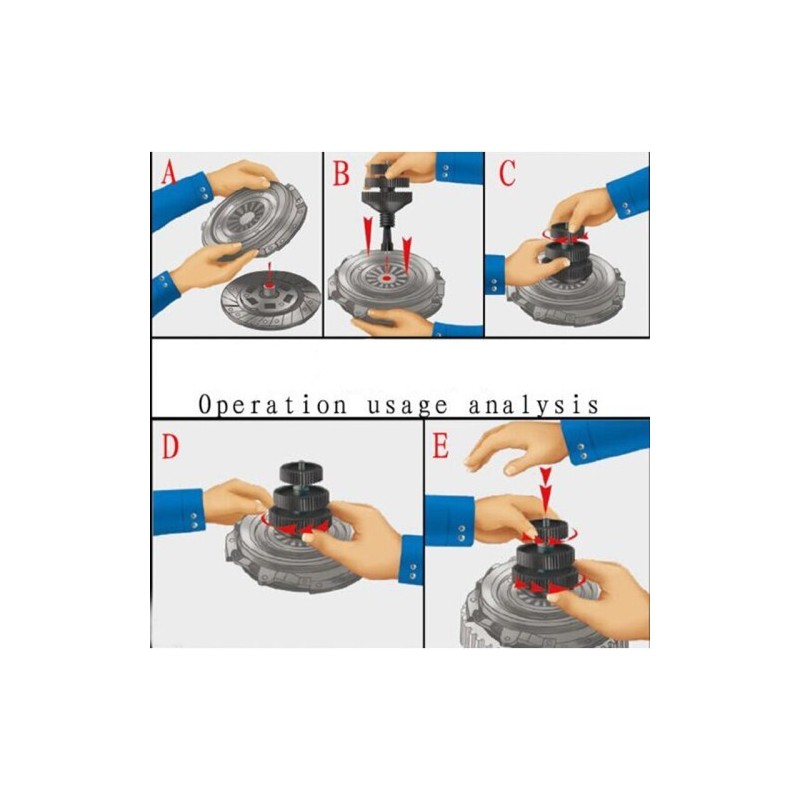 A

B

C

Operation usage analysis

D

E