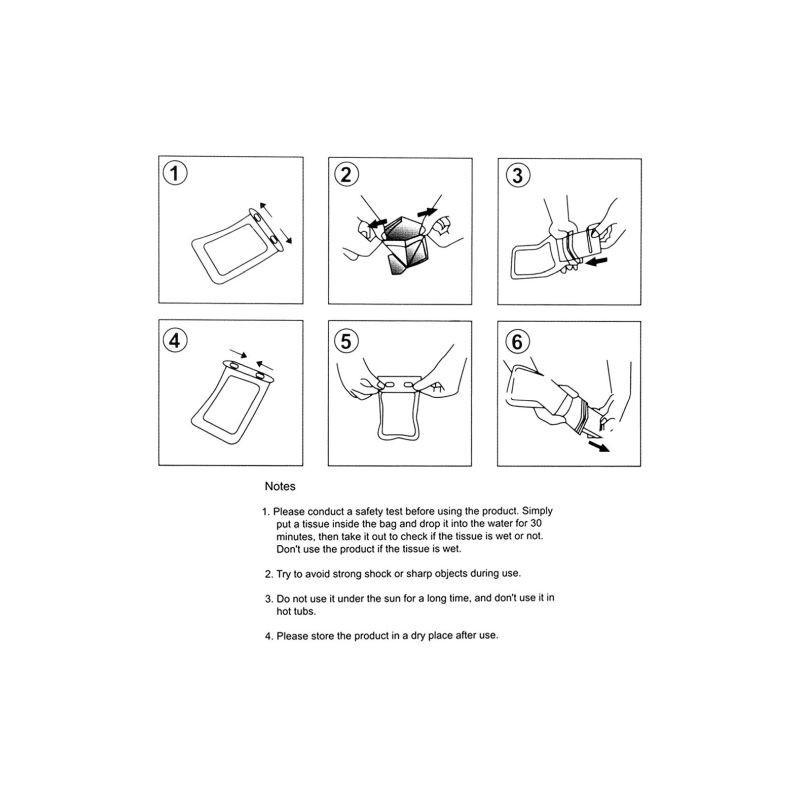 1

2

3

4

5

6

Notes

1. Please conduct a safety test before using the product. Simply put a tissue inside the bag and drop it into the water for 30 minutes, then take it out to check if the tissue is wet or not. Don't use the product if the tissue is wet.

2. Try to avoid strong shock or sharp objects during use.

3. Do not use it under the sun for a long time, and don't use it in hot tubs.

4. Please store the product in a dry place after use.