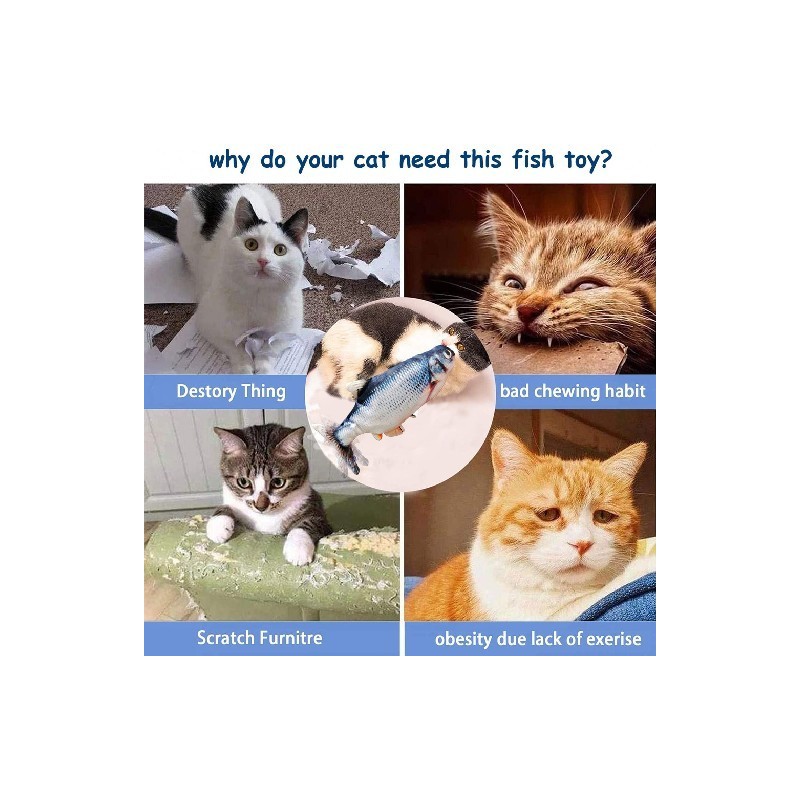 why do your cat need this fish toy?

Destory Thing

bad chewing habit

Scratch Furnitre

obesity due lack of exerise