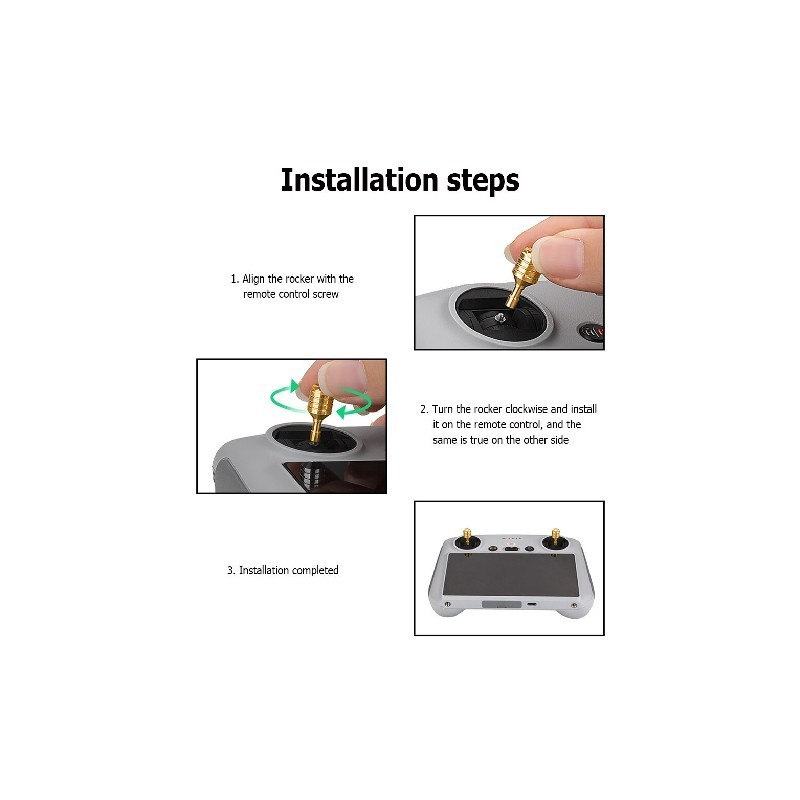 Installation steps

1. Align the rocker with the remote control screw

2. Turn the rocker clockwise and install it on the remote control, and the same is true on the other side

3. Installation completed