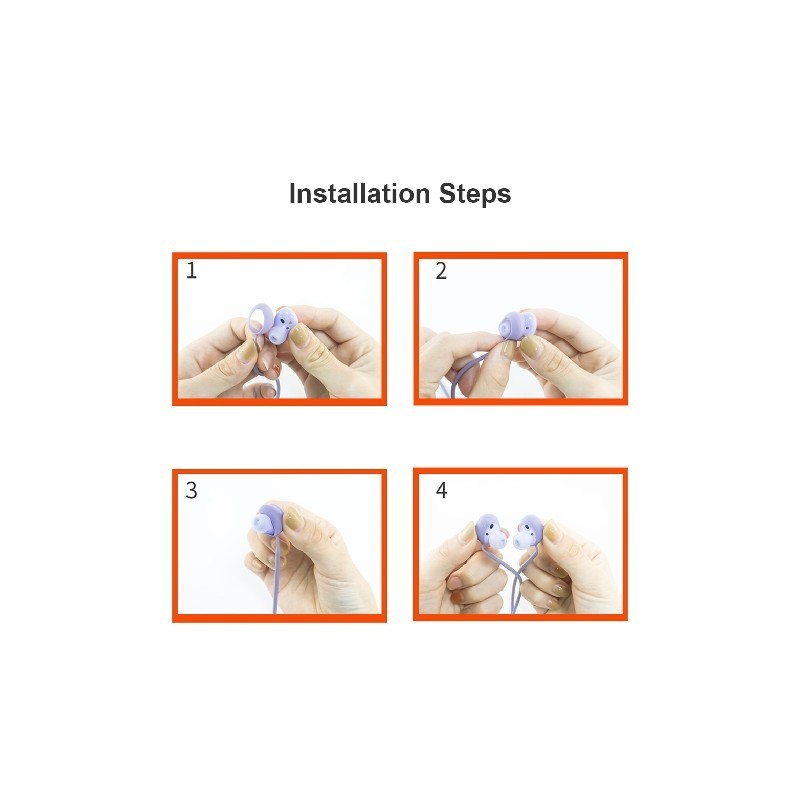 Installation Steps

1

2

3

4