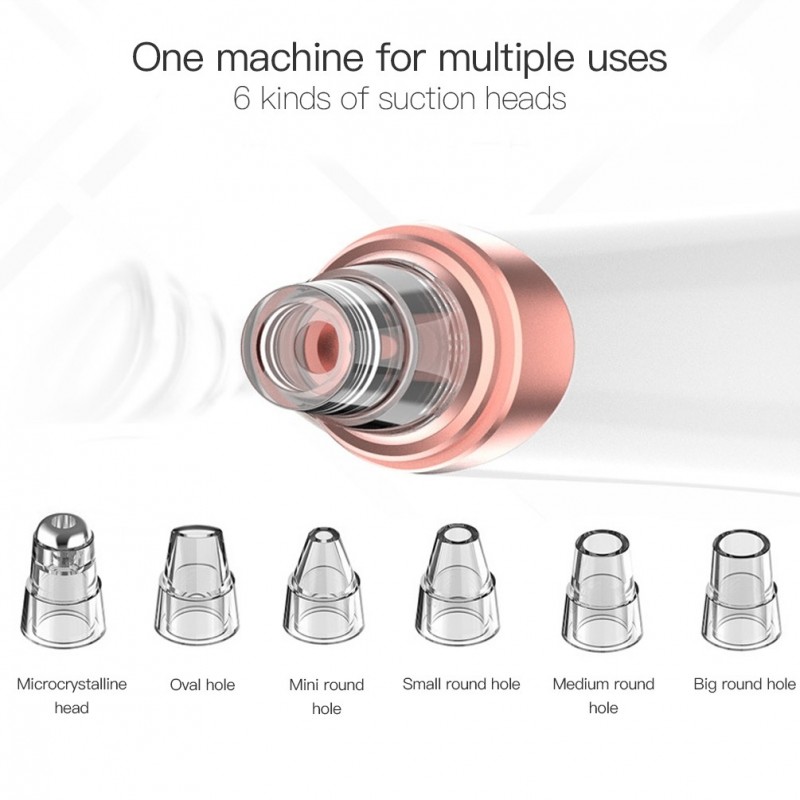 One machine for multiple uses
6 kinds of suction heads

Microcrystalline head

Oval hole

Mini round hole

Small round hole

Medium round hole

Big round hole