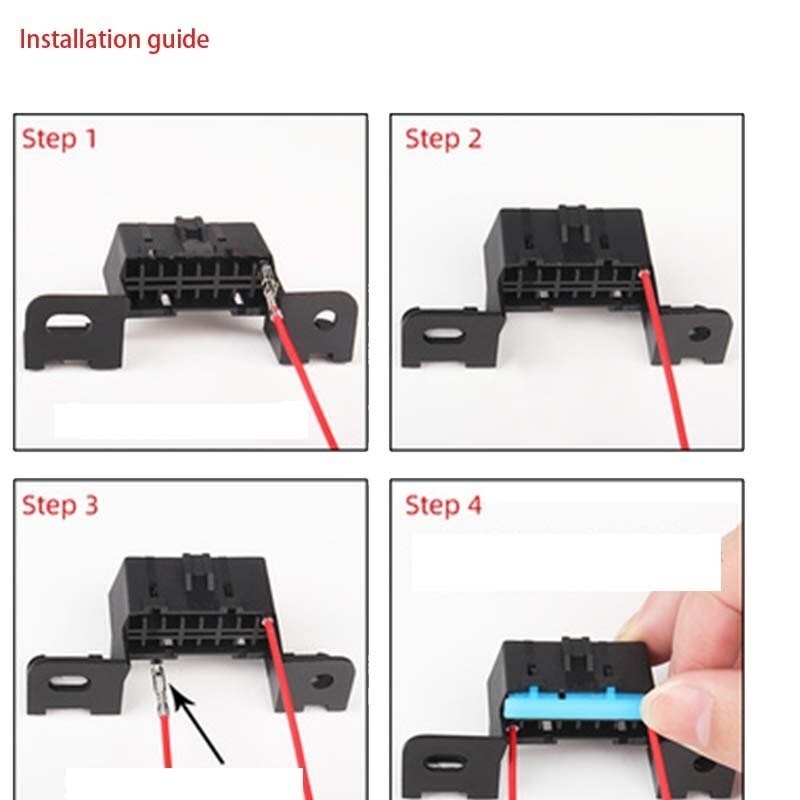 Installation guide

Step 1

Step 2

Step 3

Step 4