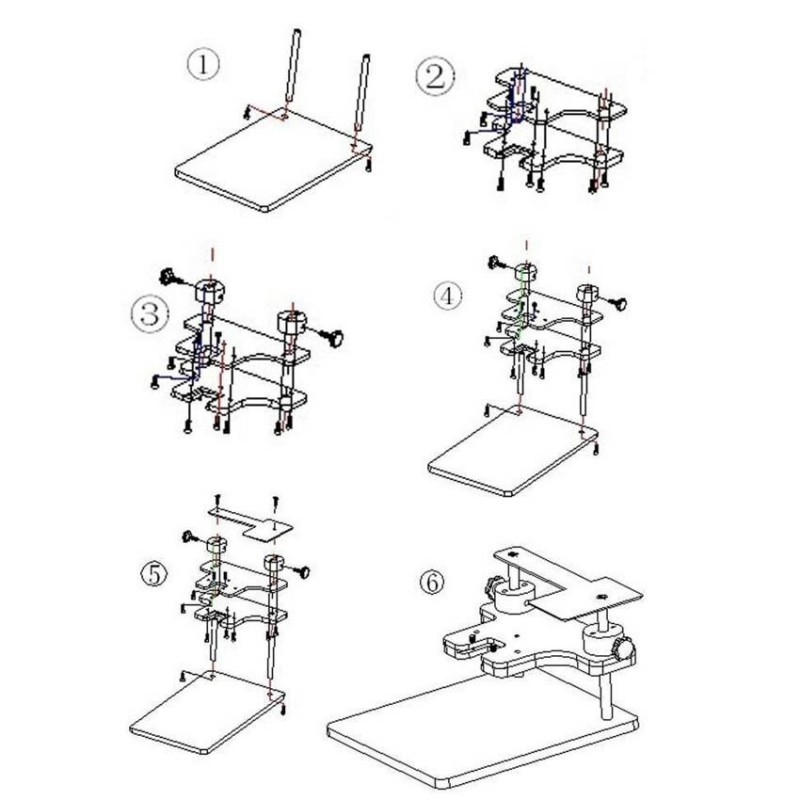 ①

②

③

④

⑤

⑥