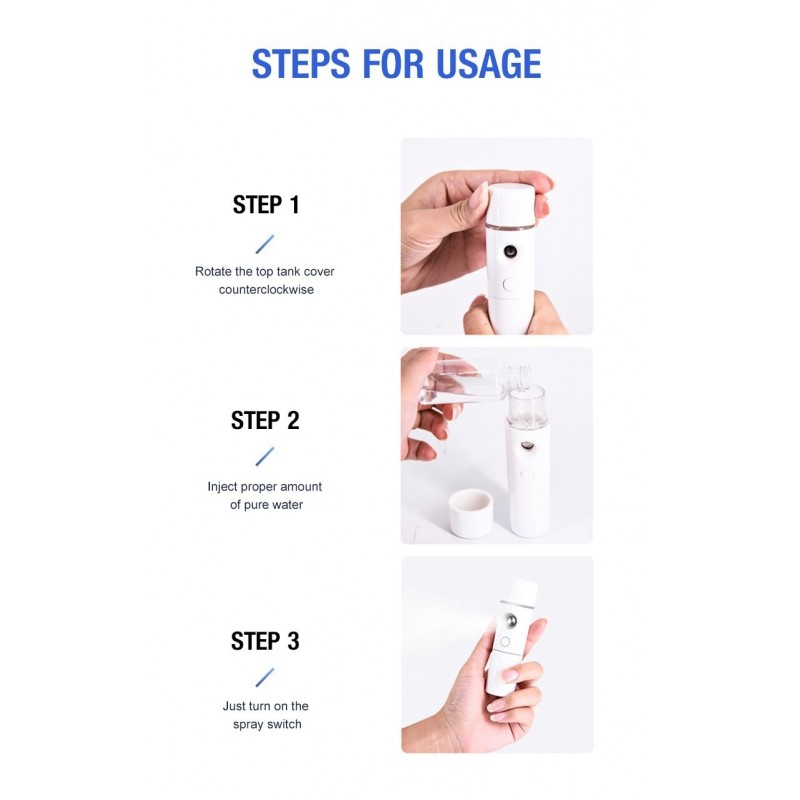 STEPS FOR USAGE

STEP 1

Rotate the top tank cover counterclockwise

STEP 2

Inject proper amount of pure water

STEP 3

Just turn on the spray switch