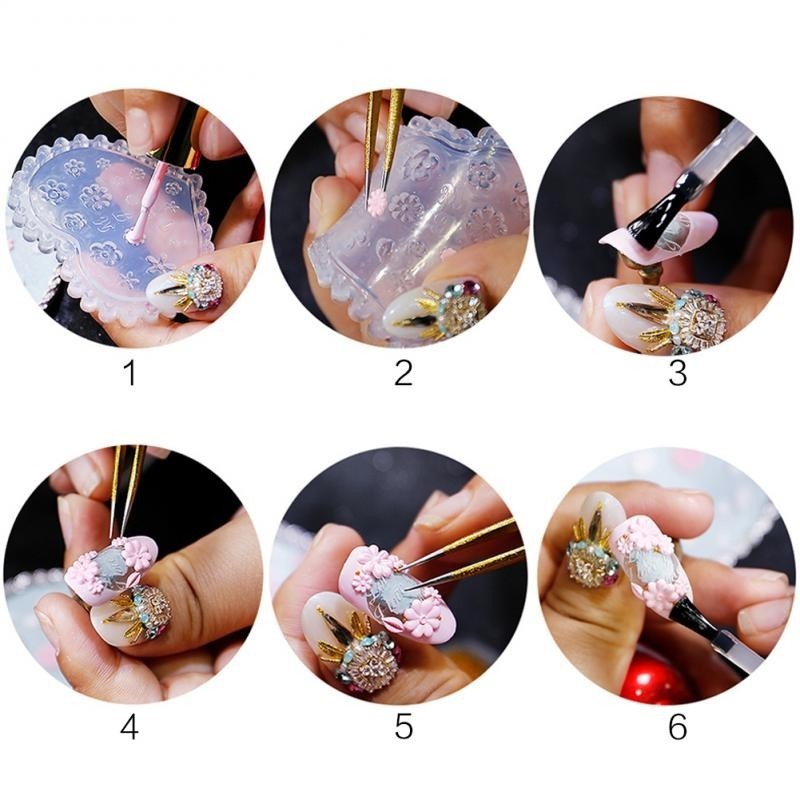 1
2
3
4
5
6