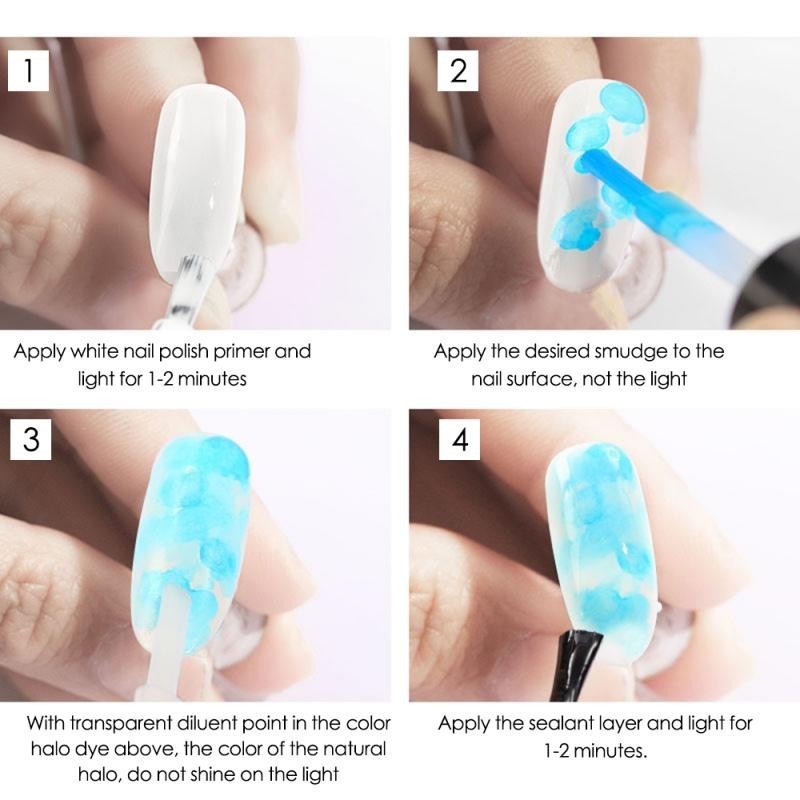 1

Apply white nail polish primer and light for 1-2 minutes

2

Apply the desired smudge to the nail surface, not the light

3

With transparent diluent point in the color halo dye above, the color of the natural halo, do not shine on the light

4

Apply the sealant layer and light for 1-2 minutes.