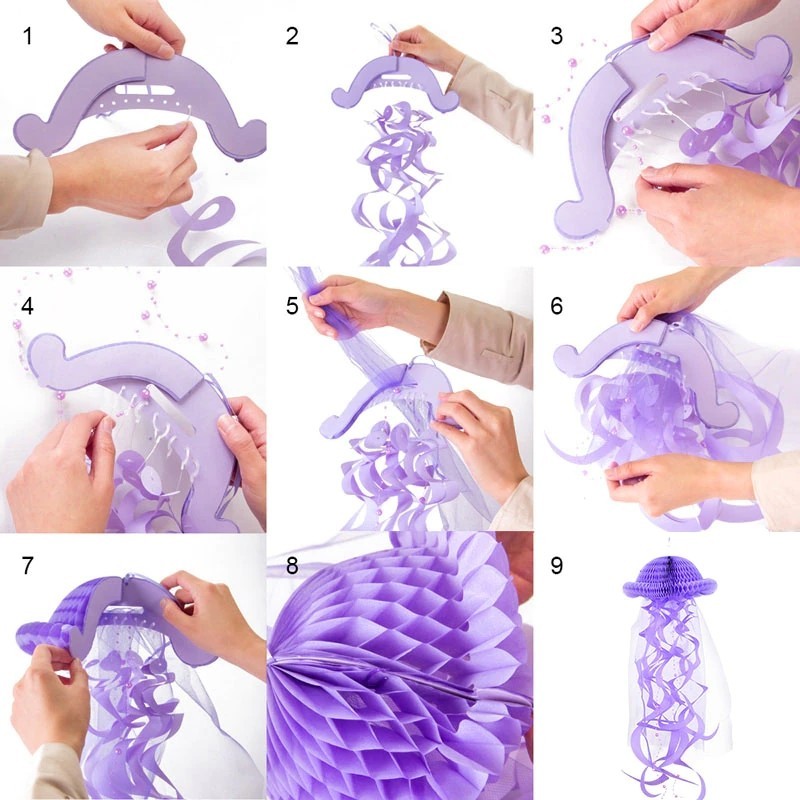 1

2

3

4

5

6

7

8

9