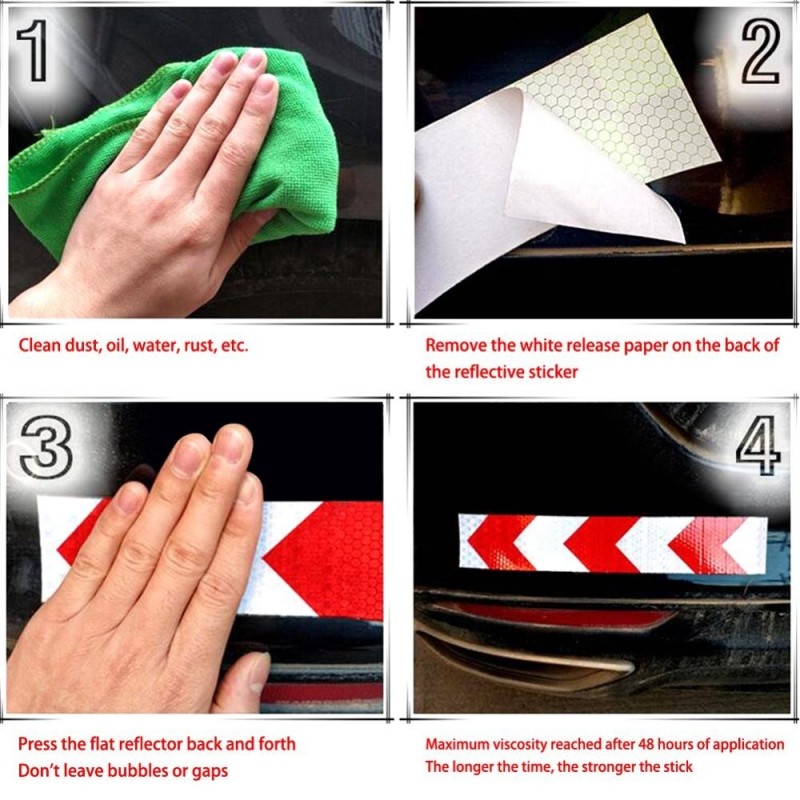 1

Clean dust, oil, water, rust, etc.

2

Remove the white release paper on the back of the reflective sticker

3

Press the flat reflector back and forth
Don't leave bubbles or gaps

4

Maximum viscosity reached after 48 hours of application
The longer the time, the stronger the stick