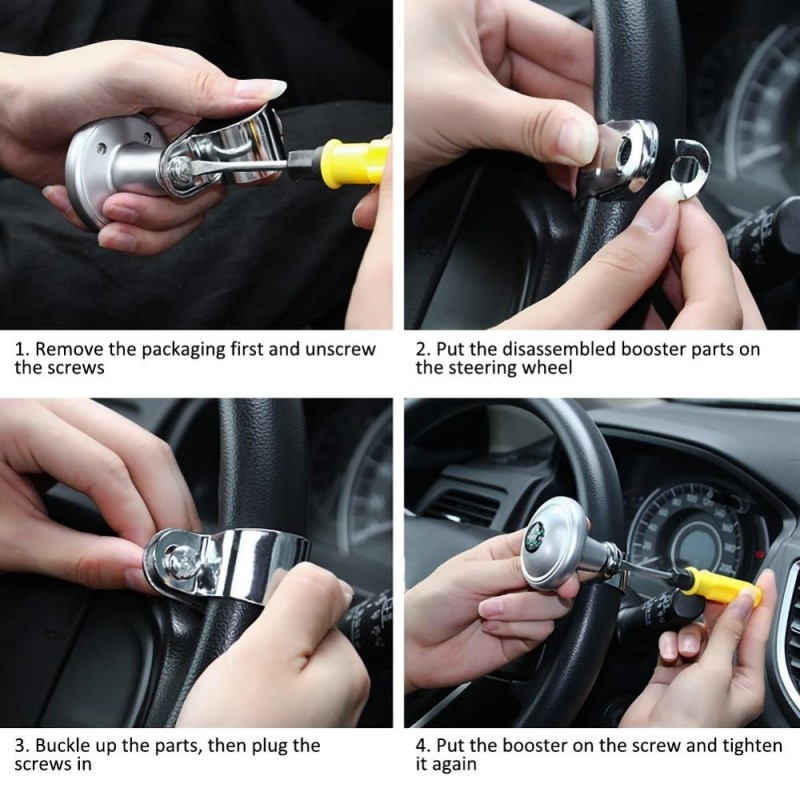 1. Remove the packaging first and unscrew the screws

2. Put the disassembled booster parts on the steering wheel

3. Buckle up the parts, then plug the screws in

4. Put the booster on the screw and tighten it again