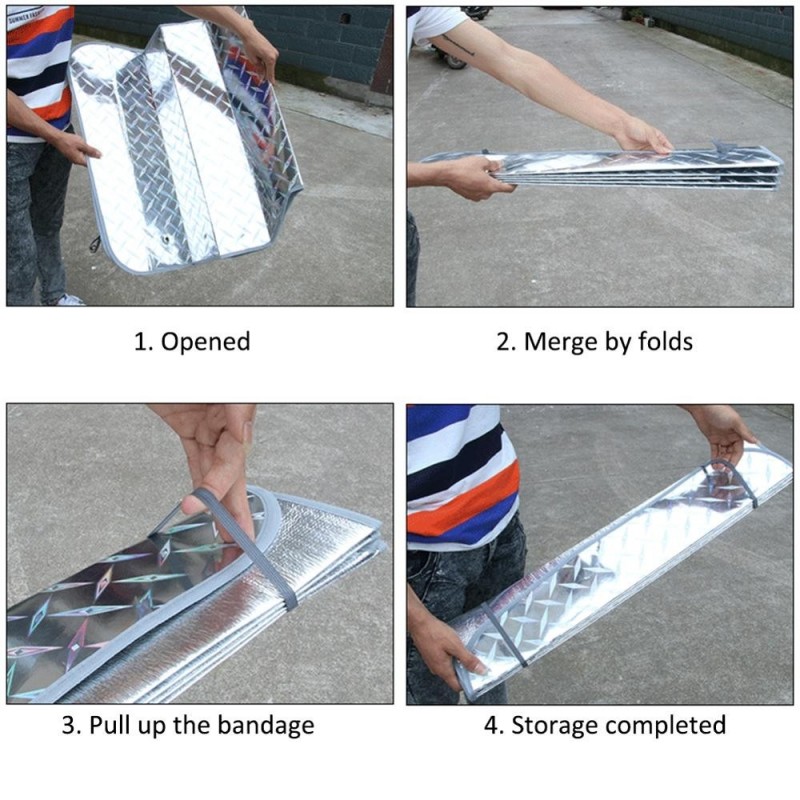 1. Opened

2. Merge by folds

3. Pull up the bandage

4. Storage completed