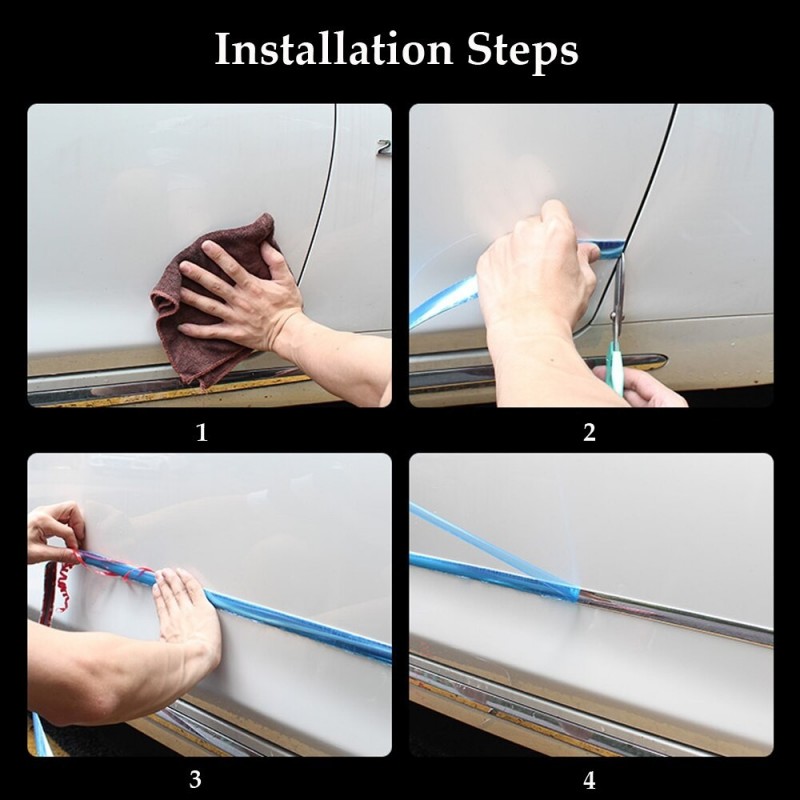 Installation Steps

1

2

3

4