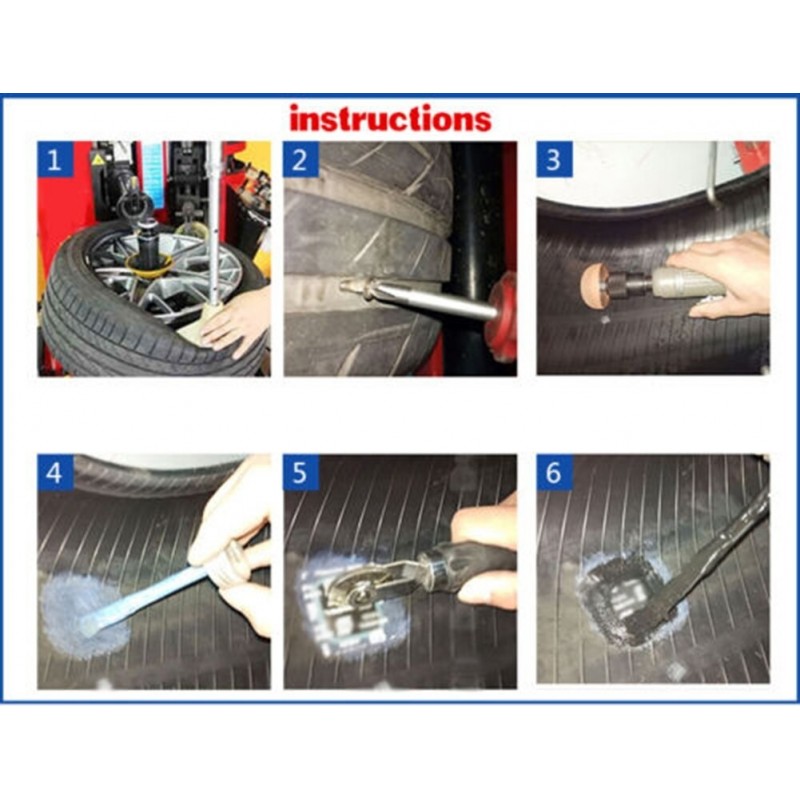 instructions

1

2

3

4

5

6