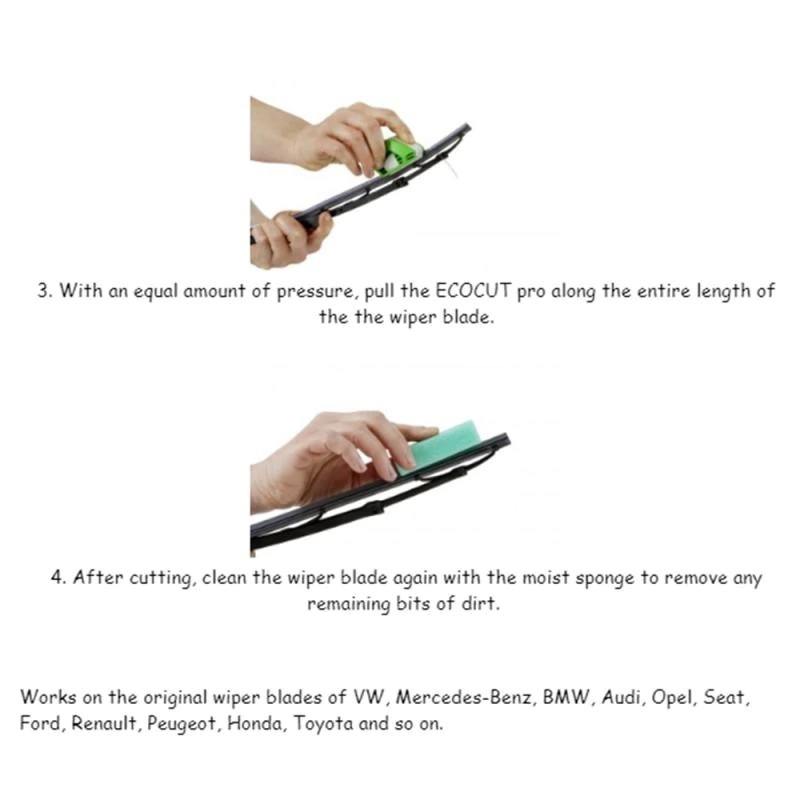 3. With an equal amount of pressure, pull the ECOCUT pro along the entire length of the the wiper blade.

4. After cutting, clean the wiper blade again with the moist sponge to remove any remaining bits of dirt.

Works on the original wiper blades of VW, Mercedes-Benz, BMW, Audi, Opel, Seat, Ford, Renault, Peugeot, Honda, Toyota and so on.