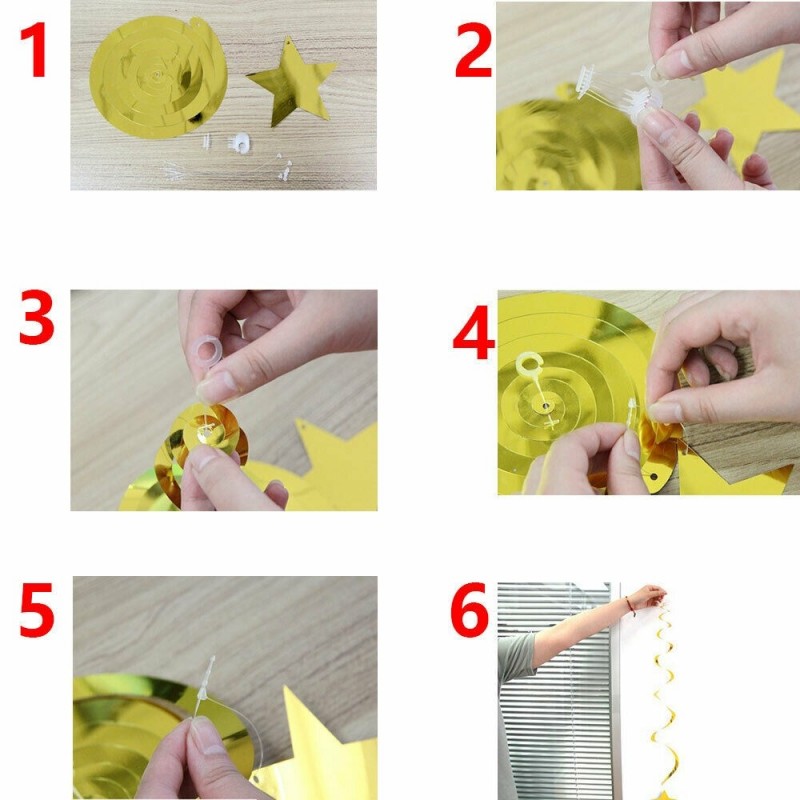 1

2

3

4

5

6