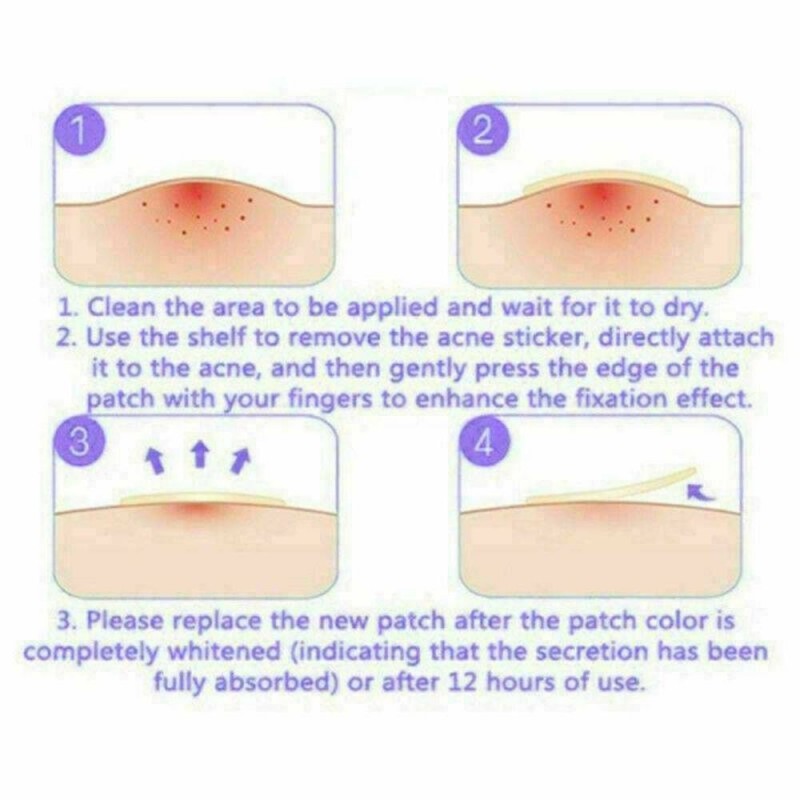 1

2

1. Clean the area to be applied and wait for it to dry.
2. Use the shelf to remove the acne sticker, directly attach it to the acne, and then gently press the edge of the patch with your fingers to enhance the fixation effect.

3

4

3. Please replace the new patch after the patch color is completely whitened (indicating that the secretion has been fully absorbed) or after 12 hours of use.