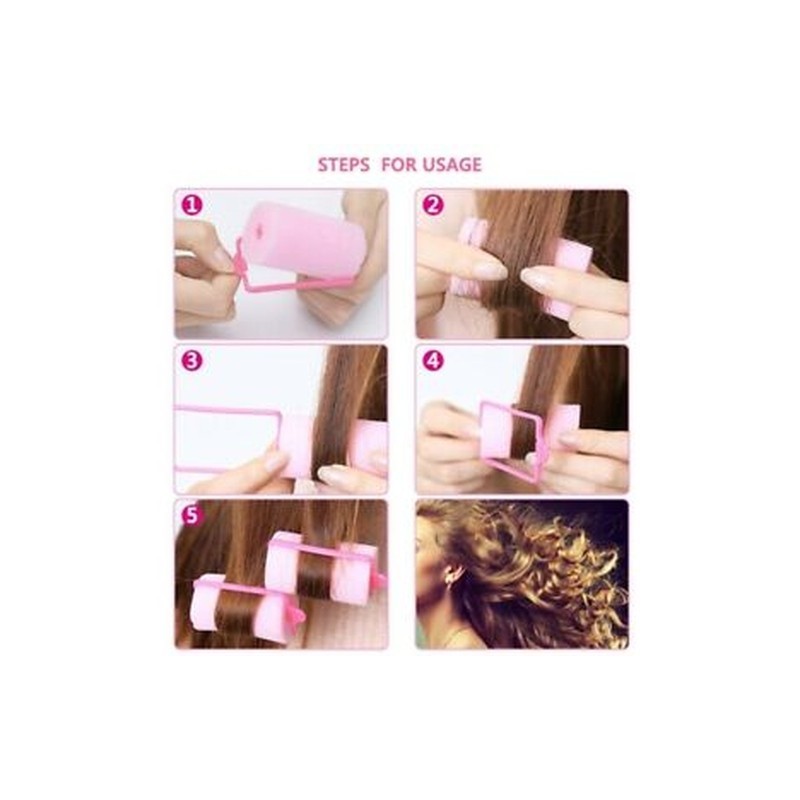 STEPS FOR USAGE

1

2

3

4

5