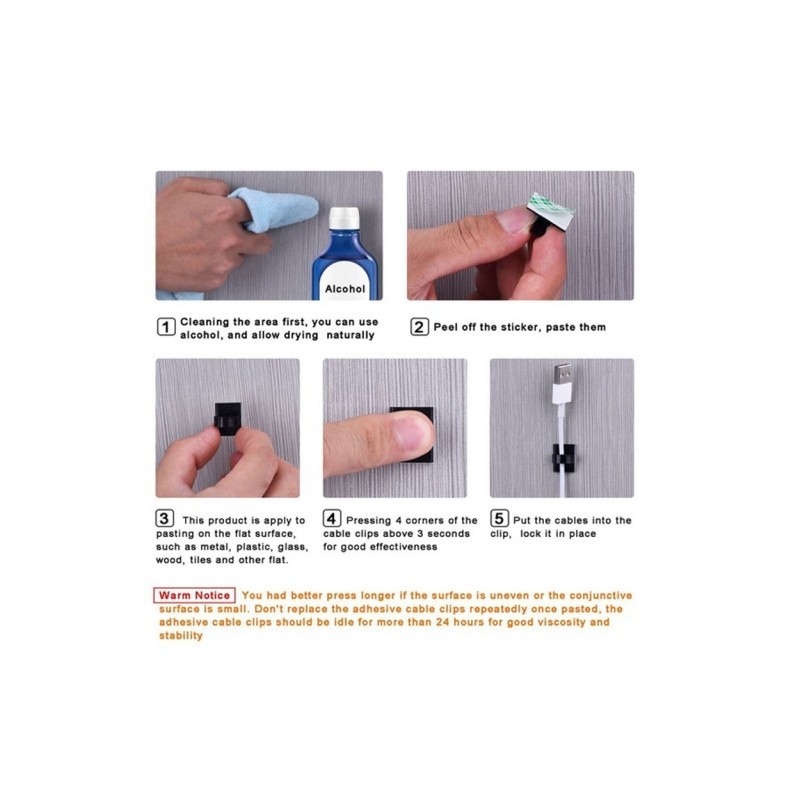 Alcohol

1 Cleaning the area first, you can use alcohol, and allow drying naturally

2 Peel off the sticker, paste them

3 This product is apply to pasting on the flat surface, such as metal, plastic, glass, wood, tiles and other flat.

4 Pressing 4 corners of the cable clips above 3 seconds for good effectiveness

5 Put the cables into the clip, lock it in place

Warm Notice You had better press longer if the surface is uneven or the conjunctive surface is small. Don't replace the adhesive cable clips repeatedly once pasted, the adhesive cable clips should be idle for more than 24 hours for good viscosity and stability