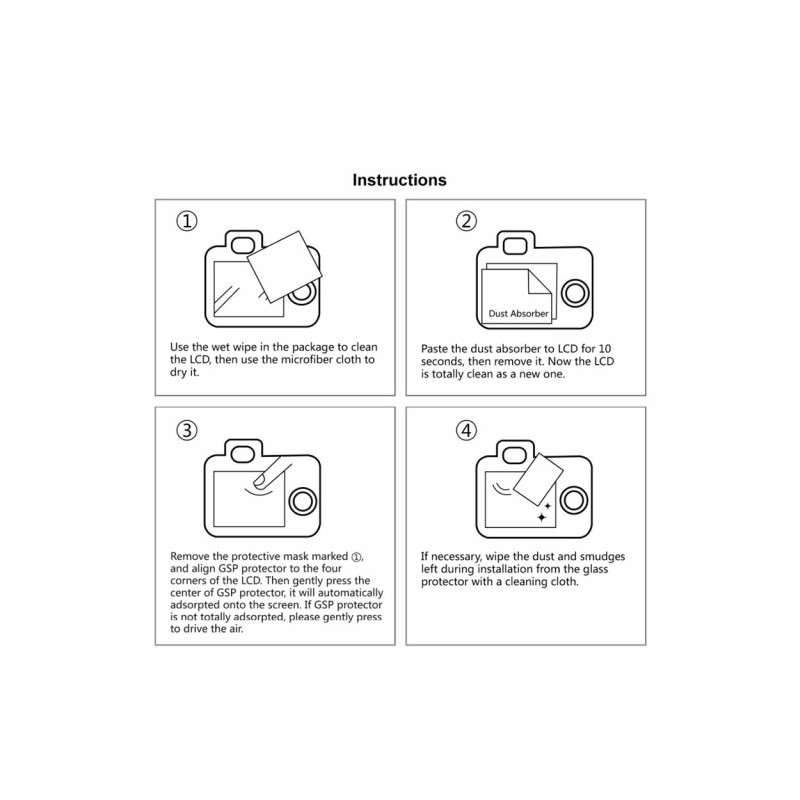 Instructions

①

Use the wet wipe in the package to clean the LCD, then use the microfiber cloth to dry it.

②

Dust Absorber

Paste the dust absorber to LCD for 10 seconds, then remove it. Now the LCD is totally clean as a new one.

③

Remove the protective mask marked ①, and align GSP protector to the four corners of the LCD. Then gently press the center of GSP protector, it will automatically adsorpted onto the screen. If GSP protector is not totally adsorpted, please gently press to drive the air.

④

If necessary, wipe the dust and smudges left during installation from the glass protector with a cleaning cloth.