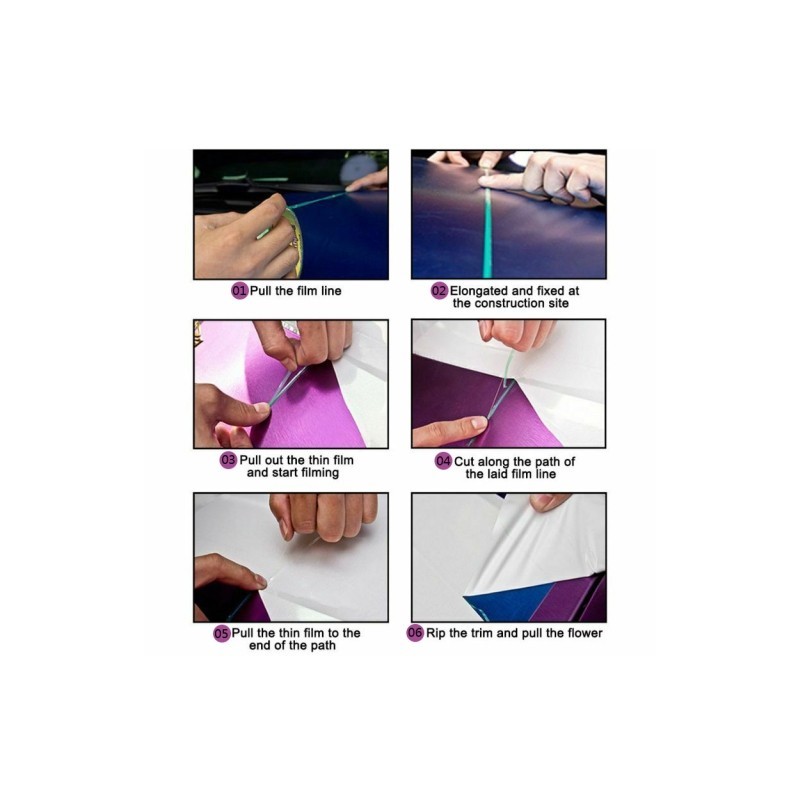 01 Pull the film line

02 Elongated and fixed at the construction site

03 Pull out the thin film and start filming

04 Cut along the path of the laid film line

05 Pull the thin film to the end of the path

06 Rip the trim and pull the flower